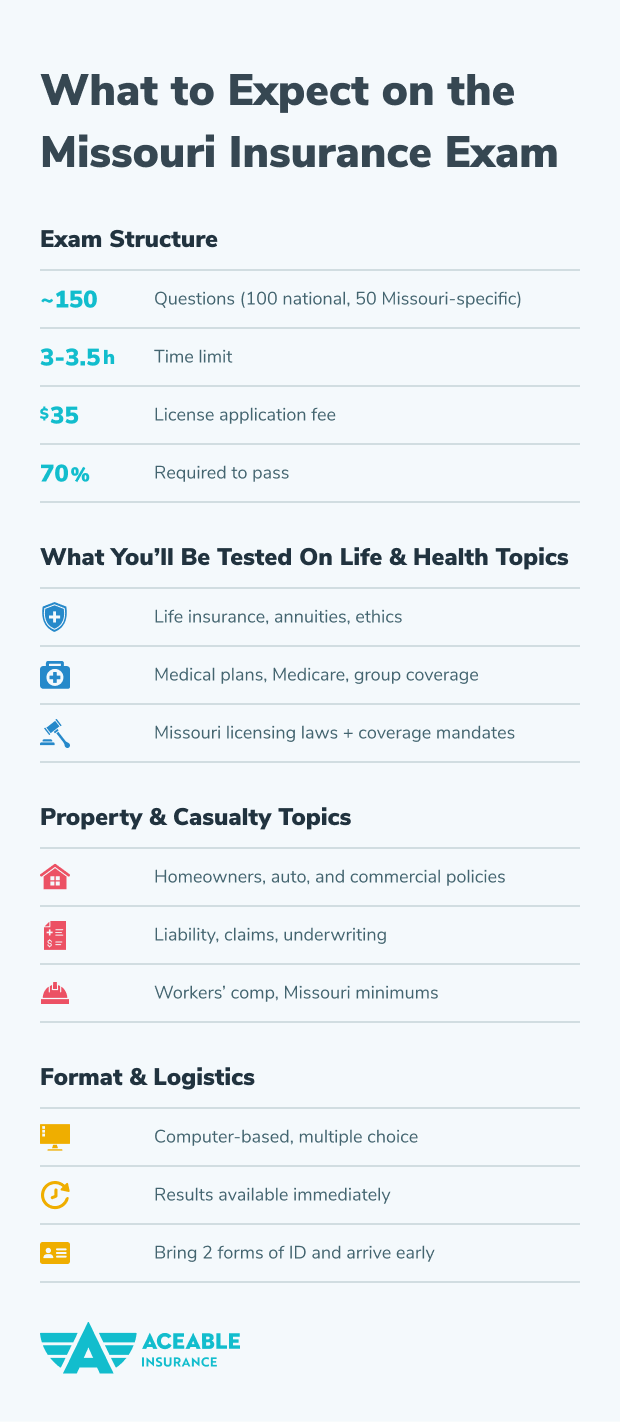 What to Expect on the Missouri Insurance Exam

Exam Structure

~150 Questions (100 national, 50 Missouri-specific)

3-3.5h Time limit

$35 License application fee

70% Required to pass

What You'll Be Tested On Life & Health Topics

Life insurance, annuities, ethics

Medical plans, Medicare, group coverage

Missouri licensing laws + coverage mandates

Property & Casualty Topics

Homeowners, auto, and commercial policies

Liability, claims, underwriting

Workers' comp, Missouri minimums

Format & Logistics

Computer-based, multiple choice

Results available immediately

Bring 2 forms of ID and arrive early

ACEABLE
INSURANCE