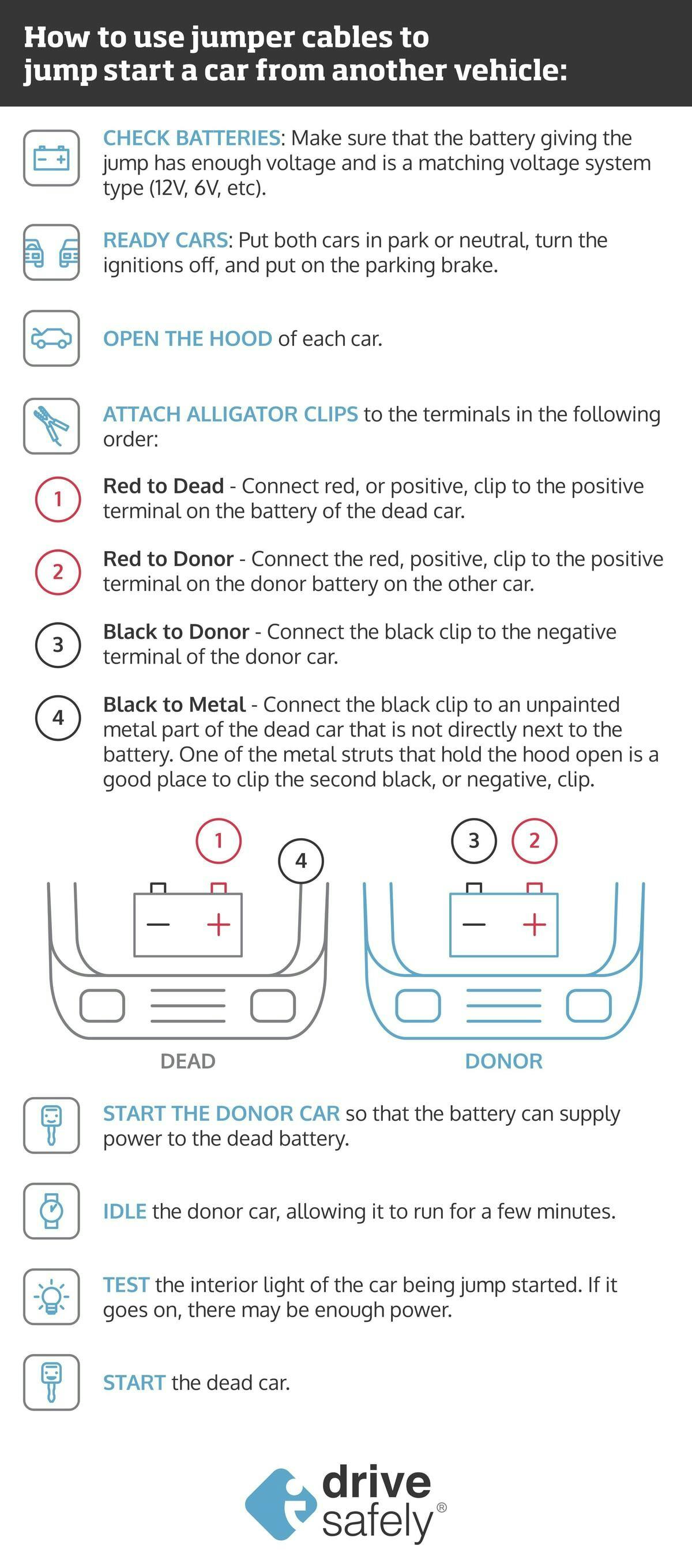 How to use jumper cables to jump start a car from another vehicle:

CHECK BATTERIES: Make sure that the battery giving the jump has enough voltage and is a matching voltage system type (12V, 6V, etc).

READY CARS: Put both cars in park or neutral, turn the ignitions off, and put on the parking brake.

OPEN THE HOOD of each car.

ATTACH ALLIGATOR CLIPS to the terminals in the following order:

1 Red to Dead - Connect red, or positive, clip to the positive terminal on the battery of the dead car.

2 Red to Donor - Connect the red, positive, clip to the positive terminal on the donor battery on the other car.

3 Black to Donor - Connect the black clip to the negative terminal of the donor car.

4 Black to Metal - Connect the black clip to an unpainted metal part of the dead car that is not directly next to the battery. One of the metal struts that hold the hood open is a good place to clip the second black, or negative, clip.

1 4 − + DEAD

3 2 − + DONOR

START THE DONOR CAR so that the battery can supply power to the dead battery.

IDLE the donor car, allowing it to run for a few minutes.

TEST the interior light of the car being jump started. If it goes on, there may be enough power.

START the dead car.

drive safely®